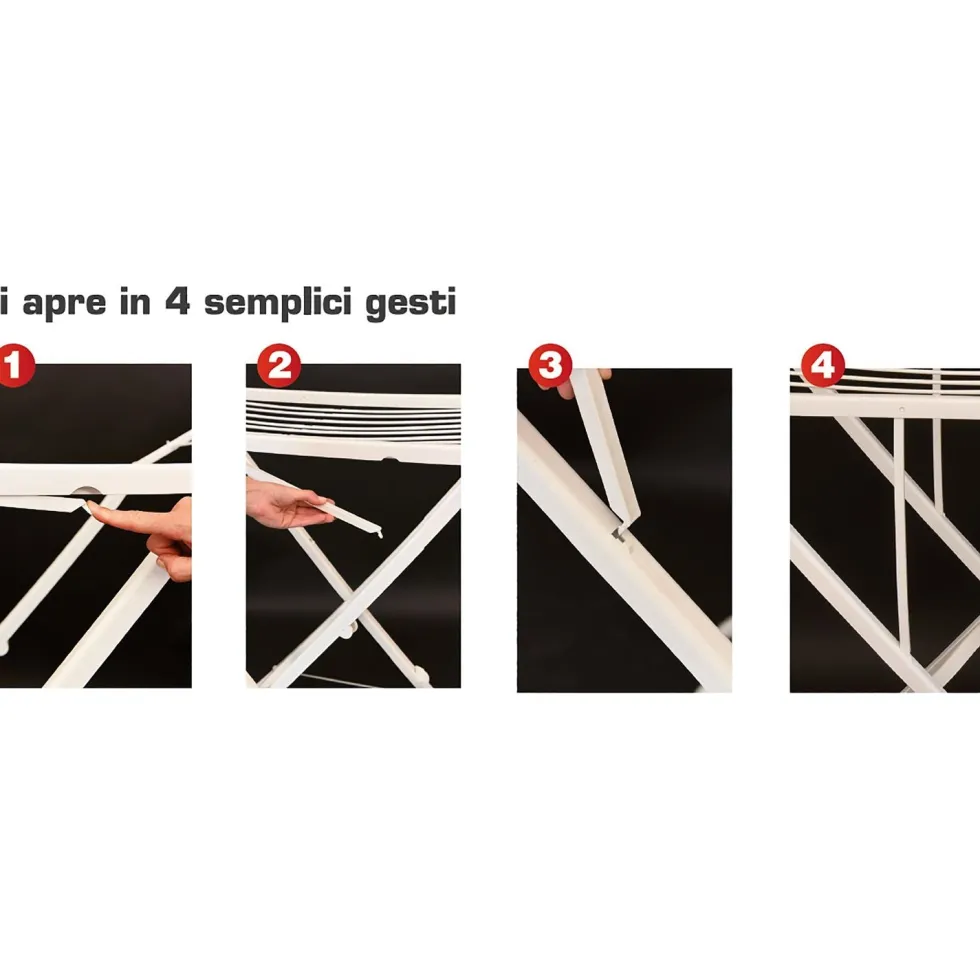 i apre in 4 semplici gesti

1

2

3

4